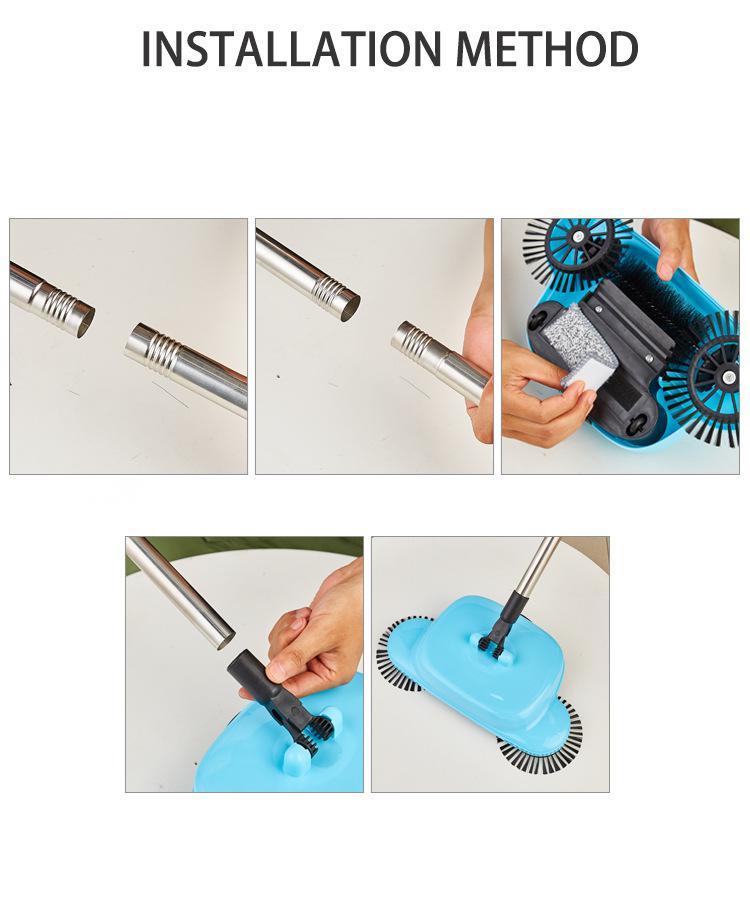 INSTALLATION METHOD